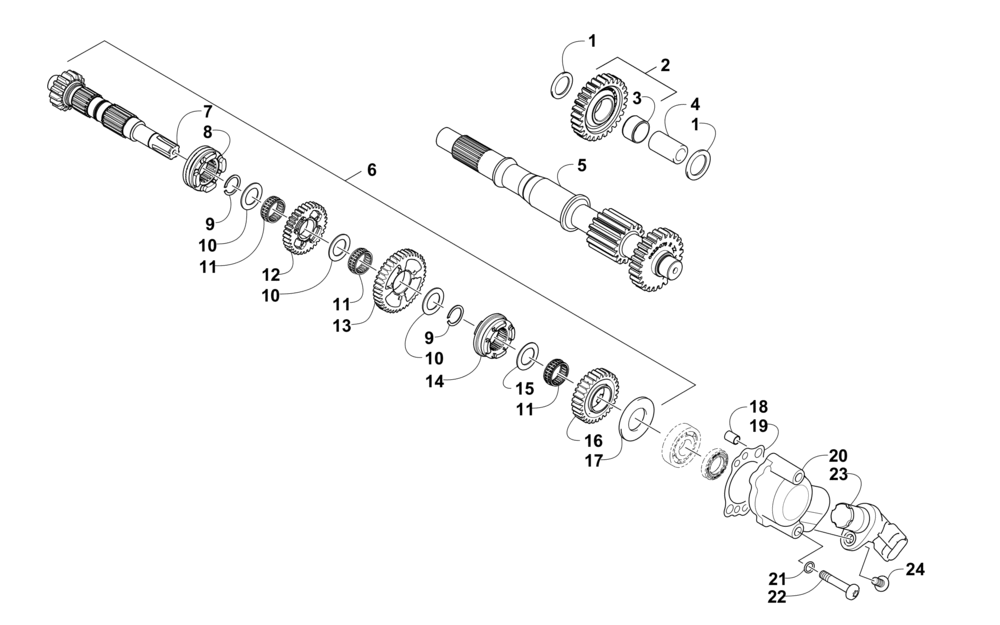 1
2
3
4
1
5
6
7
8
9
10
11
12
10
11
13
9
10
14
15
11
16
17
18
19
20
23
21
22
24